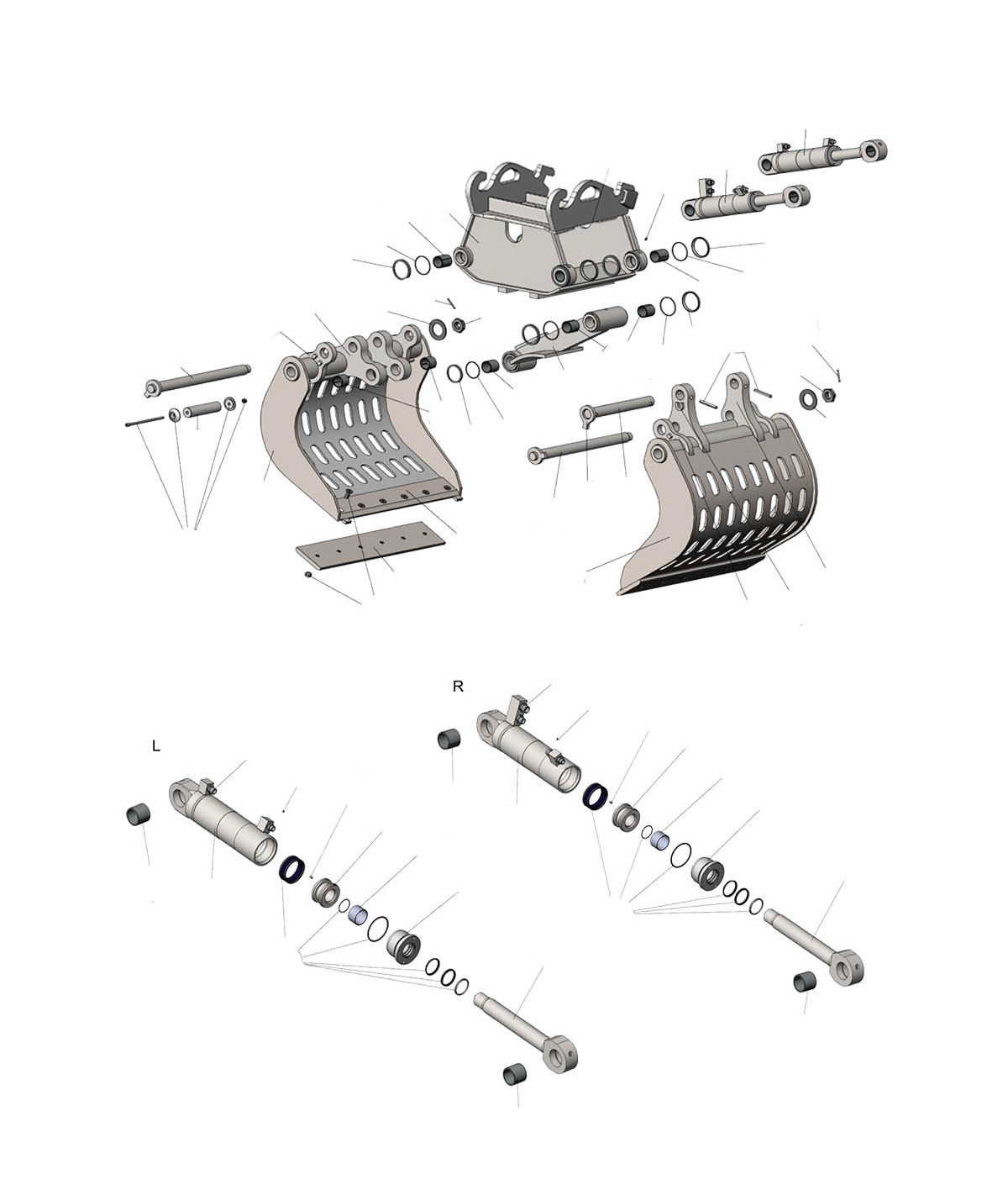 R

L